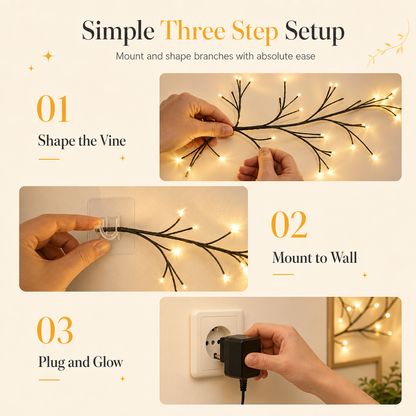 Simple Three Step Setup

Mount and shape branches with absolute ease

01

Shape the Vine

02

Mount to Wall

03

Plug and Glow