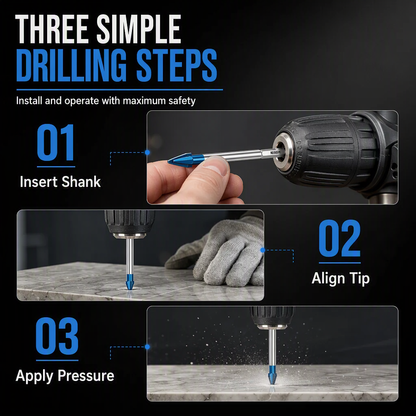 THREE SIMPLE
DRILLING STEPS

Install and operate with maximum safety

01
Insert Shank

02
Align Tip

03
Apply Pressure