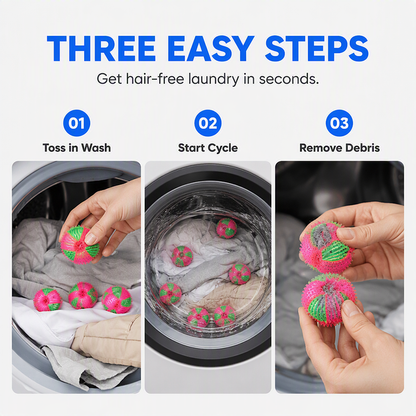 THREE EASY STEPS

Get hair-free laundry in seconds.

01
Toss in Wash

02
Start Cycle

03
Remove Debris