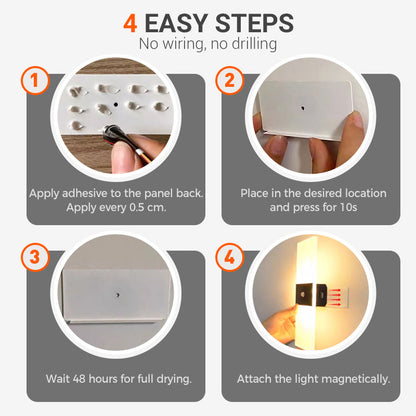 4 EASY STEPS
No wiring, no drilling

1
Apply adhesive to the panel back. Apply every 0.5 cm.

2
Place in the desired location and press for 10s

3
Wait 48 hours for full drying.

4
Attach the light magnetically.