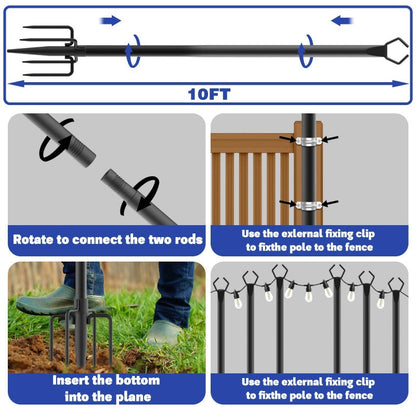 10FT

Rotate to connect the two rods

Use the exlernal fixing clip to fixthe pole to the fence

Insert the bottom into the plane

Use the exlernal fixing clip to fixthe pole to the fence