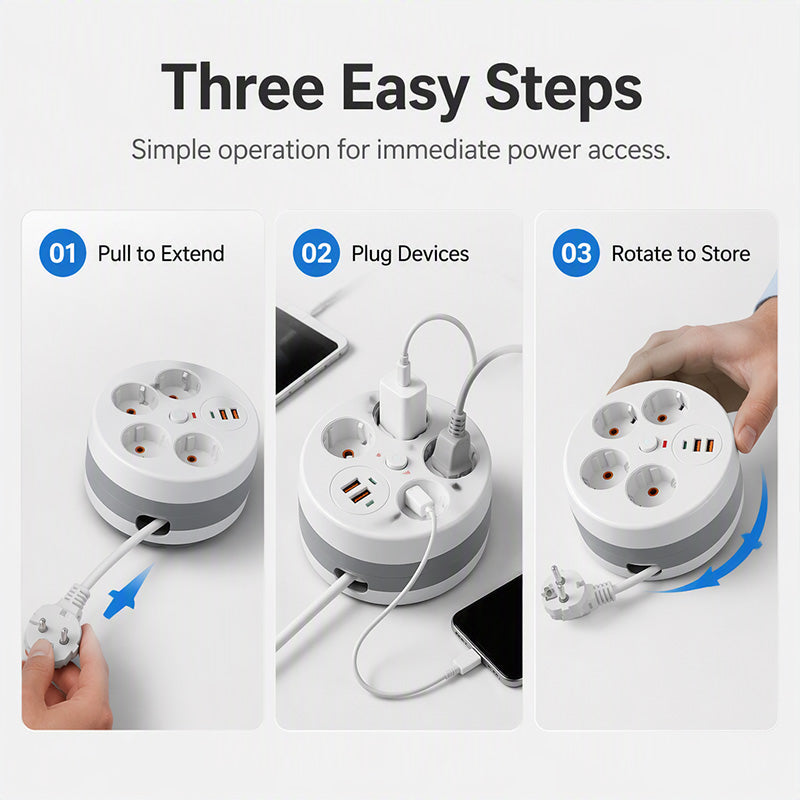 Three Easy Steps

Simple operation for immediate power access.

01 Pull to Extend

02 Plug Devices

03 Rotate to Store