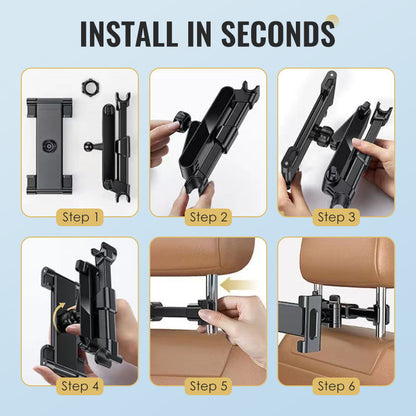 INSTALL IN SECONDS

Step 1

Step 2

Step 3

Step 4

Step 5

Step 6