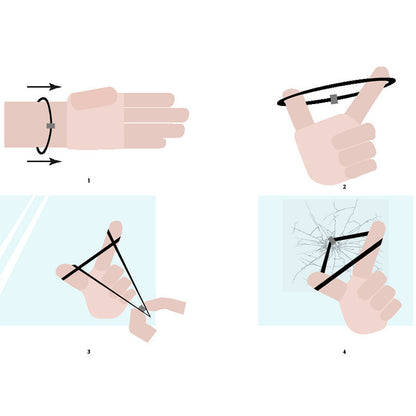 1

2

3

4