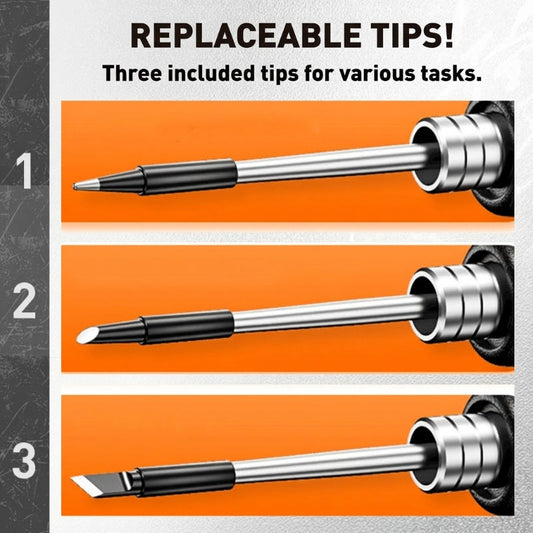 REPLACEABLE TIPS!

Three included tips for various tasks.

1

2

3