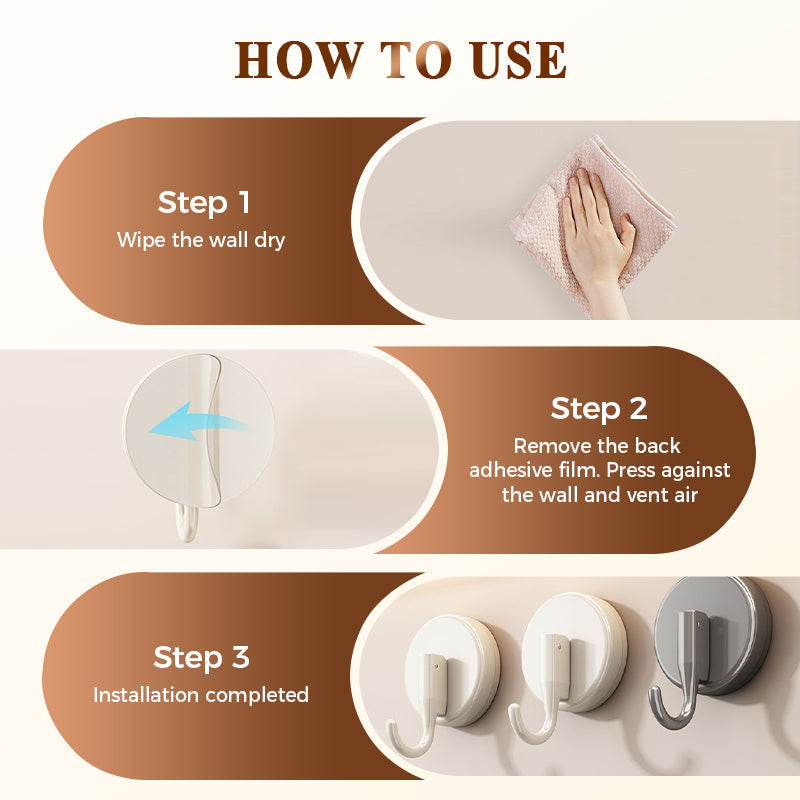 HOW TO USE

Step 1
Wipe the wall dry

Step 2
Remove the back adhesive film. Press against the wall and vent air

Step 3
Installation completed