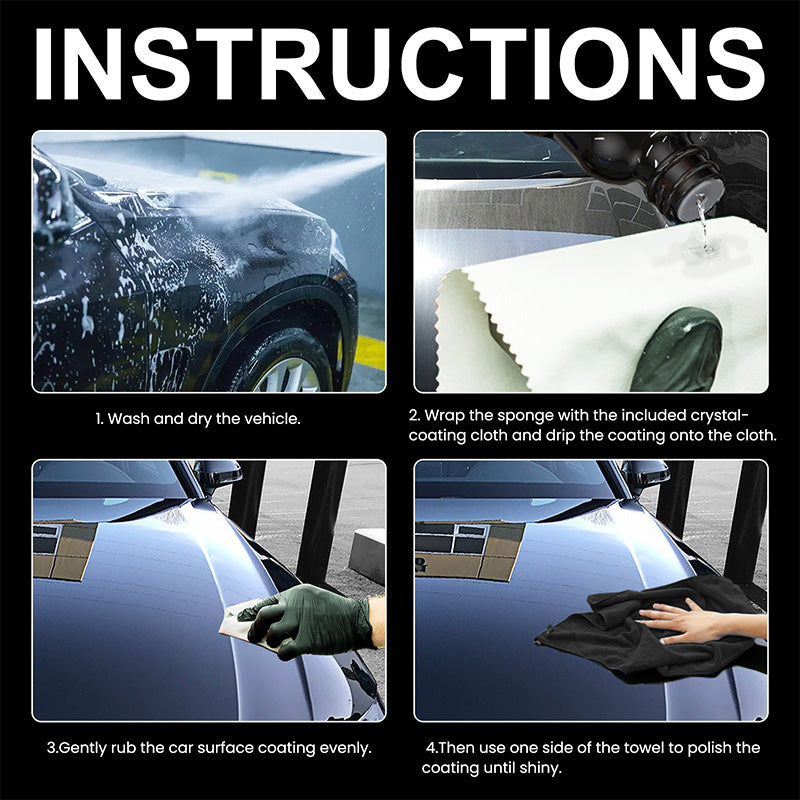 INSTRUCTIONS

1. Wash and dry the vehicle.

2. Wrap the sponge with the included crystal-coating cloth and drip the coating onto the cloth.

3.Gently rub the car surface coating evenly.

4.Then use one side of the towel to polish the coating until shiny.