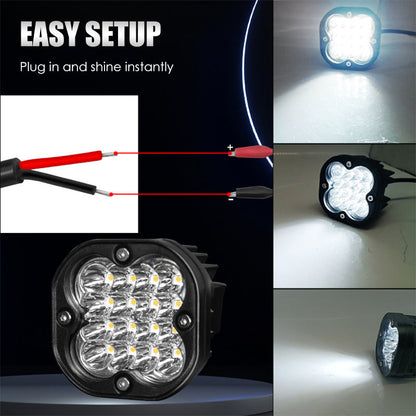 EASY SETUP

Plug in and shine instantly

+

-