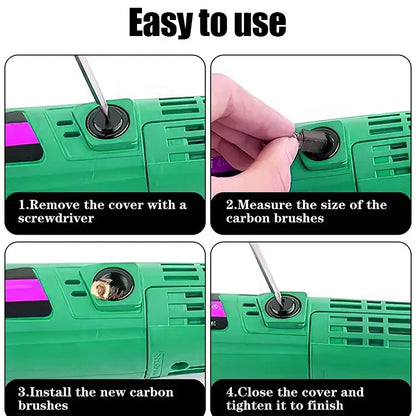 Easy to use

1.Remove the cover with a screwdriver

2.Measure the size of the carbon brushes

3.Install the new carbon brushes

4.Close the cover and tighten it to finish