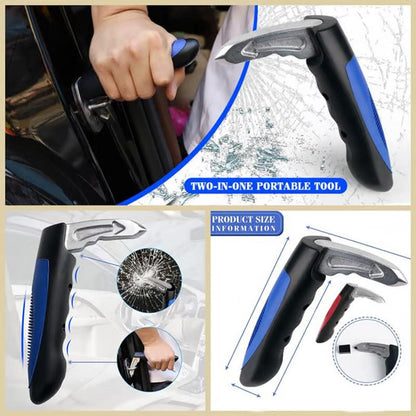 TWO-IN-ONE PORTABLE TOOL

PRODUCT SIZE INFORMATION