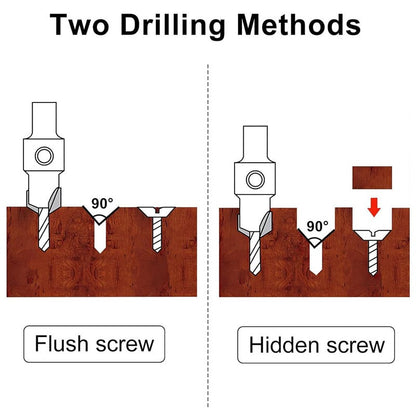 Two Drilling Methods

90°

Flush screw

90°

Hidden screw