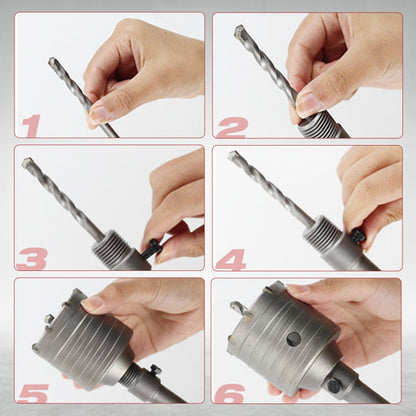 1

2

3

4

5

6