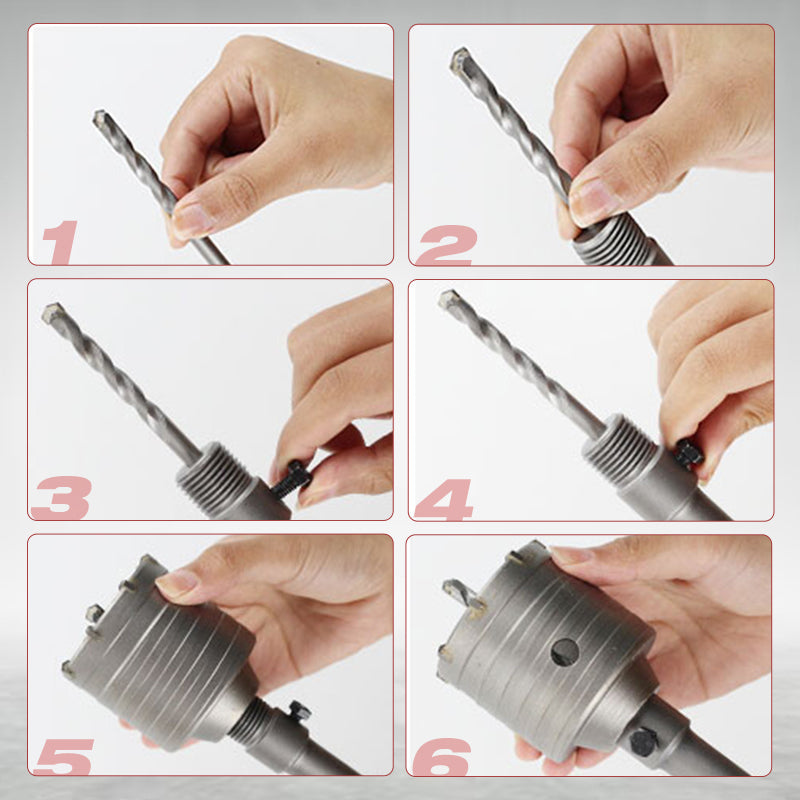 1

2

3

4

5

6