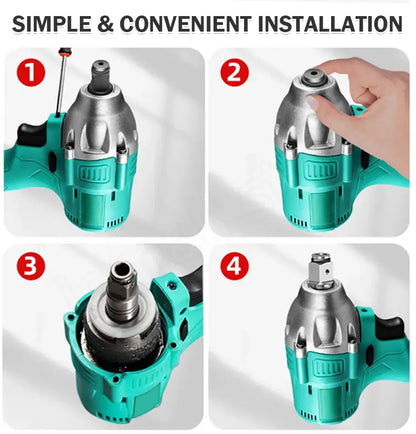 SIMPLE & CONVENIENT INSTALLATION

1

2

3

4