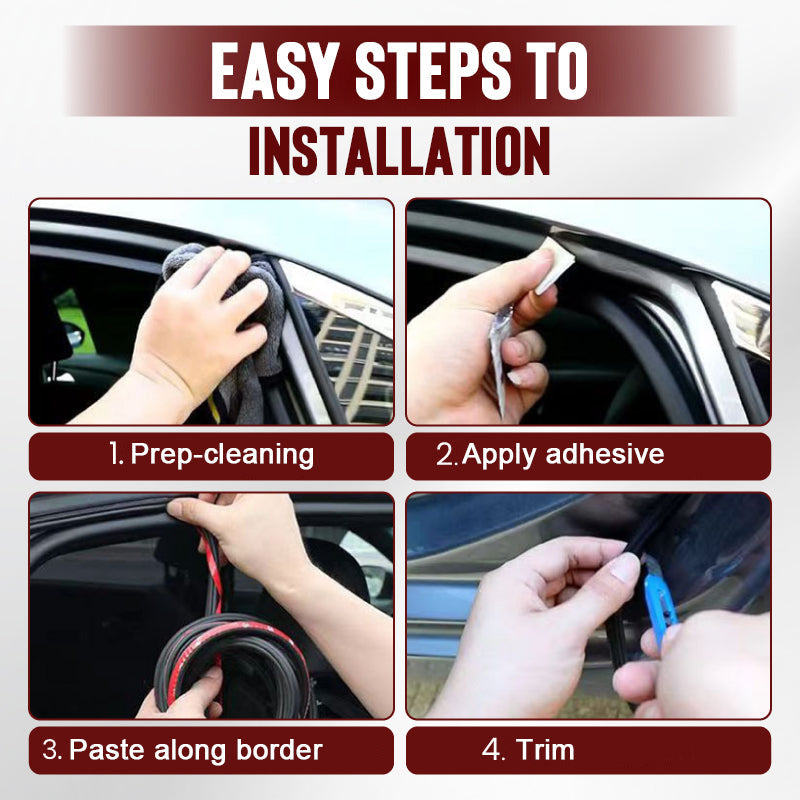 EASY STEPS TO
INSTALLATION

1. Prep-cleaning

2. Apply adhesive

3. Paste along border

4. Trim