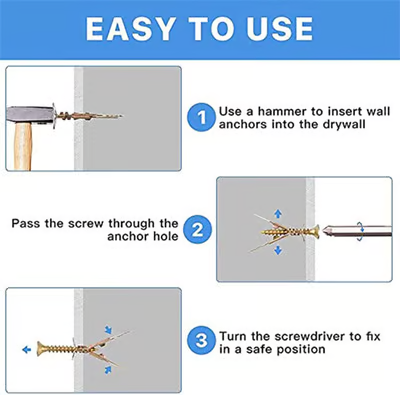 EASY TO USE

1 Use a hammer to insert wall anchors into the drywall

Pass the screw through the anchor hole 2

3 Turn the screwdriver to fix in a safe position