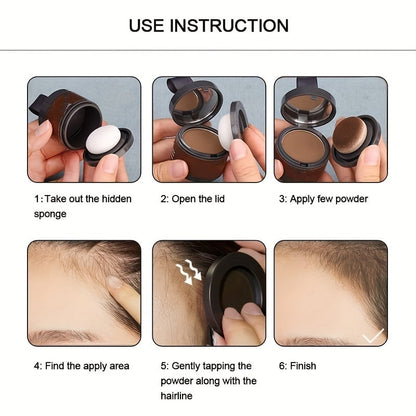 USE INSTRUCTION

1: Take out the hidden sponge

2: Open the lid

3: Apply few powder

4: Find the apply area

5: Gently tapping the powder along with the hairline

6: Finish