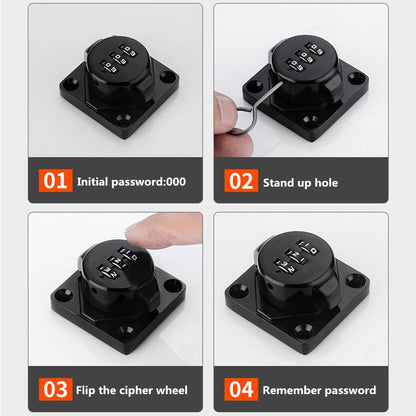 01 Initial password:000

02 Stand up hole

03 Flip the cipher wheel

04 Remember password