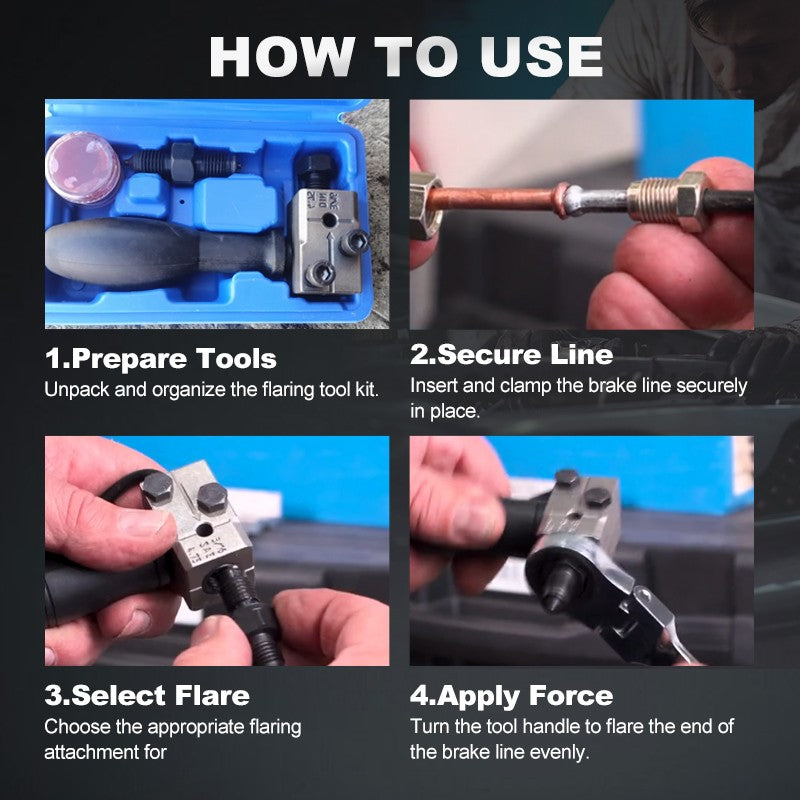 HOW TO USE

1.Prepare Tools
Unpack and organize the flaring tool kit.

2.Secure Line
Insert and clamp the brake line securely in place.

3.Select Flare
Choose the appropriate flaring attachment for

4.Apply Force
Turn the tool handle to flare the end of the brake line evenly.