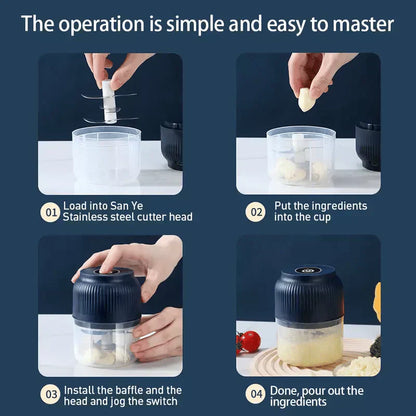 The operation is simple and easy to master

01 Load into San Ye Stainless steel cutter head

02 Put the ingredients into the cup

03 Install the baffle and the head and jog the switch

04 Done, pour out the ingredients