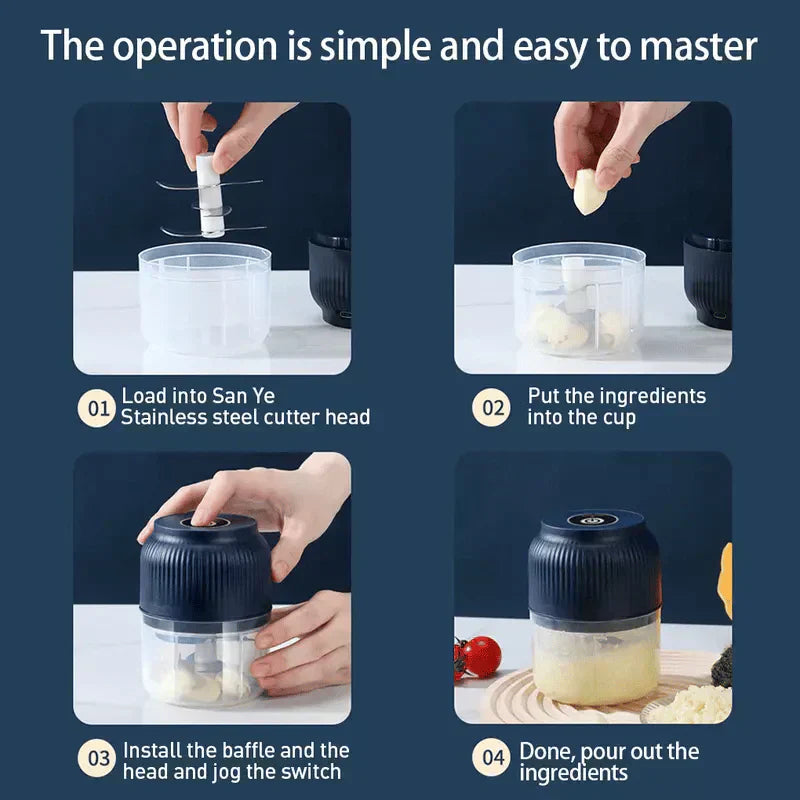 The operation is simple and easy to master

01 Load into San Ye Stainless steel cutter head

02 Put the ingredients into the cup

03 Install the baffle and the head and jog the switch

04 Done, pour out the ingredients