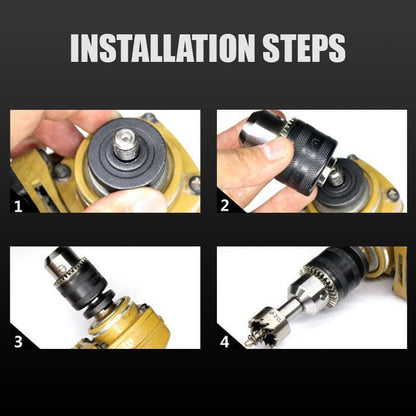 INSTALLATION STEPS

1

2

3

4