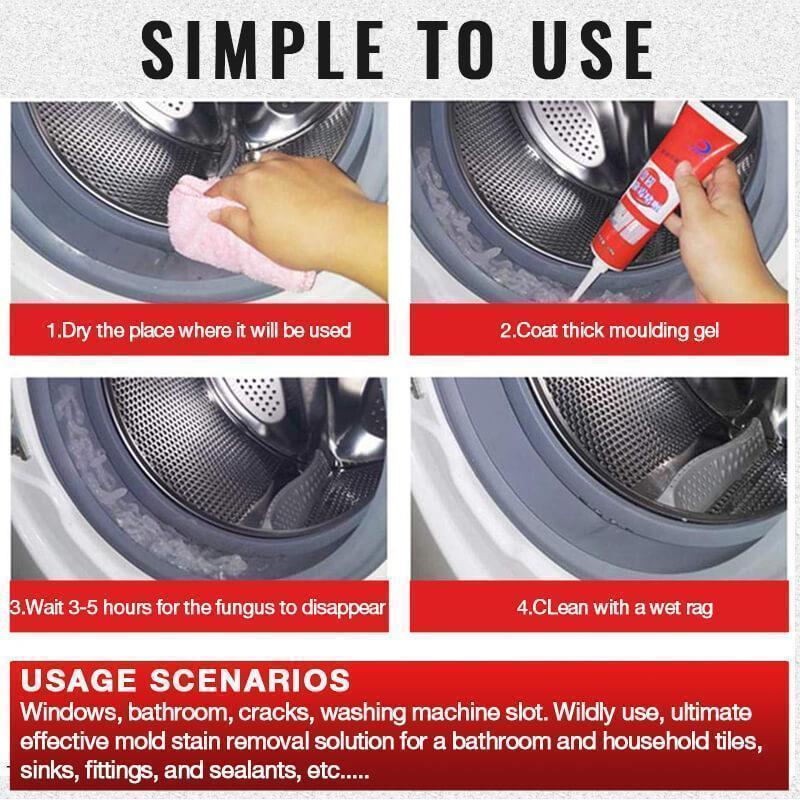 SIMPLE TO USE

1.Dry the place where it will be used

2.Coat thick moulding gel

3.Wait 3-5 hours for the fungus to disappear

4.CLean with a wet rag

USAGE SCENARIOS
Windows, bathroom, cracks, washing machine slot. Wildly use, ultimate effective mold stain removal solution for a bathroom and household tiles, sinks, fittings, and sealants, etc.....