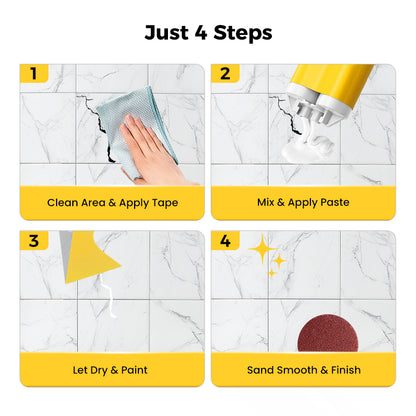 Just 4 Steps

1
Clean Area & Apply Tape

2
Mix & Apply Paste

3
Let Dry & Paint

4
Sand Smooth & Finish