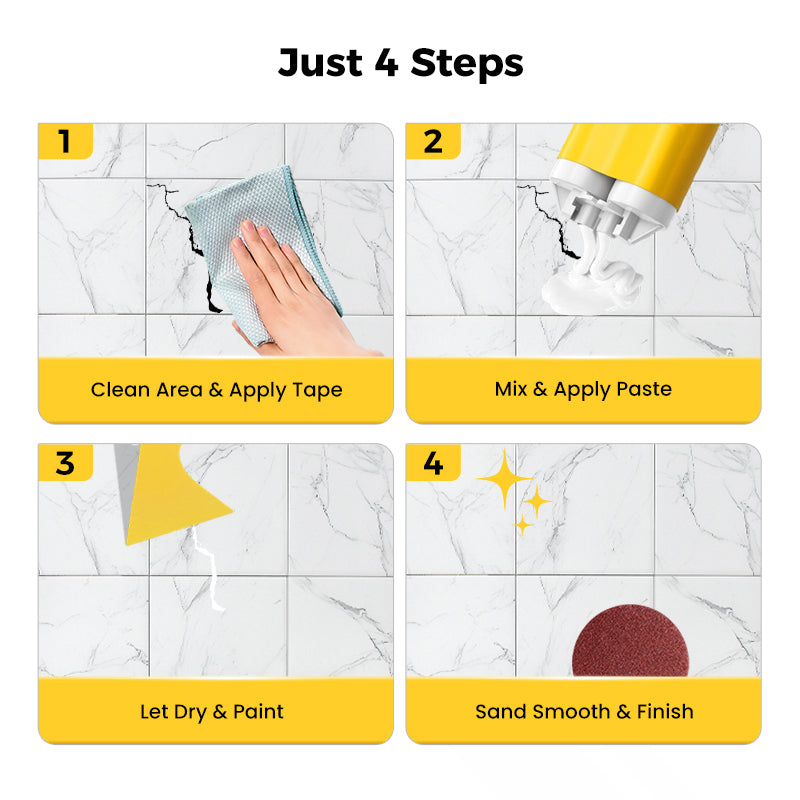 Just 4 Steps

1

Clean Area & Apply Tape

2

Mix & Apply Paste

3

Let Dry & Paint

4

Sand Smooth & Finish