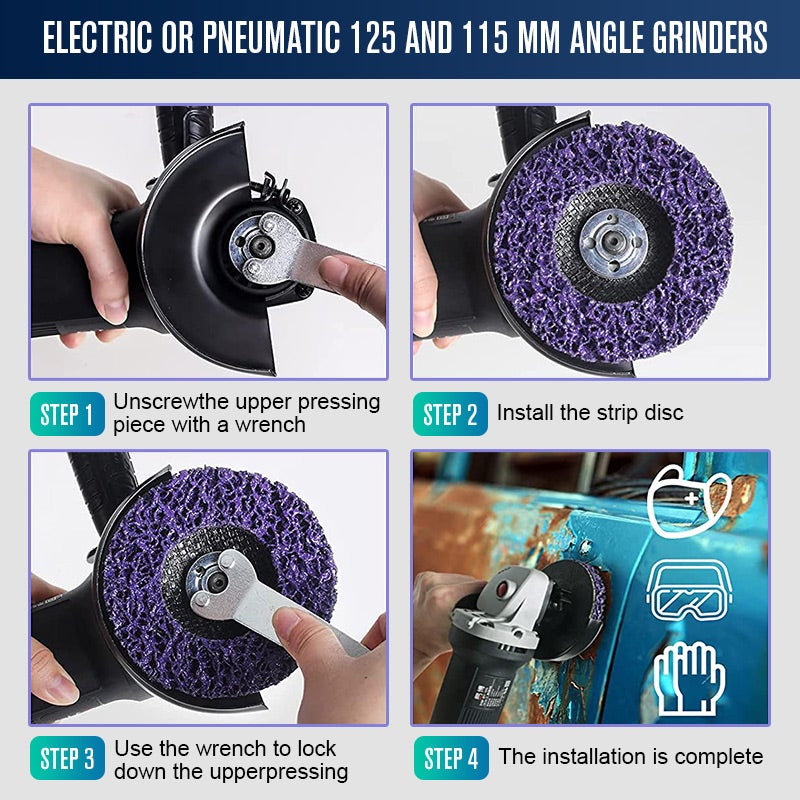 ELECTRIC OR PNEUMATIC 125 AND 115 MM ANGLE GRINDERS

STEP 1 Unscrewthe upper pressing piece with a wrench

STEP 2 Install the strip disc

STEP 3 Use the wrench to lock down the upperpressing

STEP 4 The installation is complete